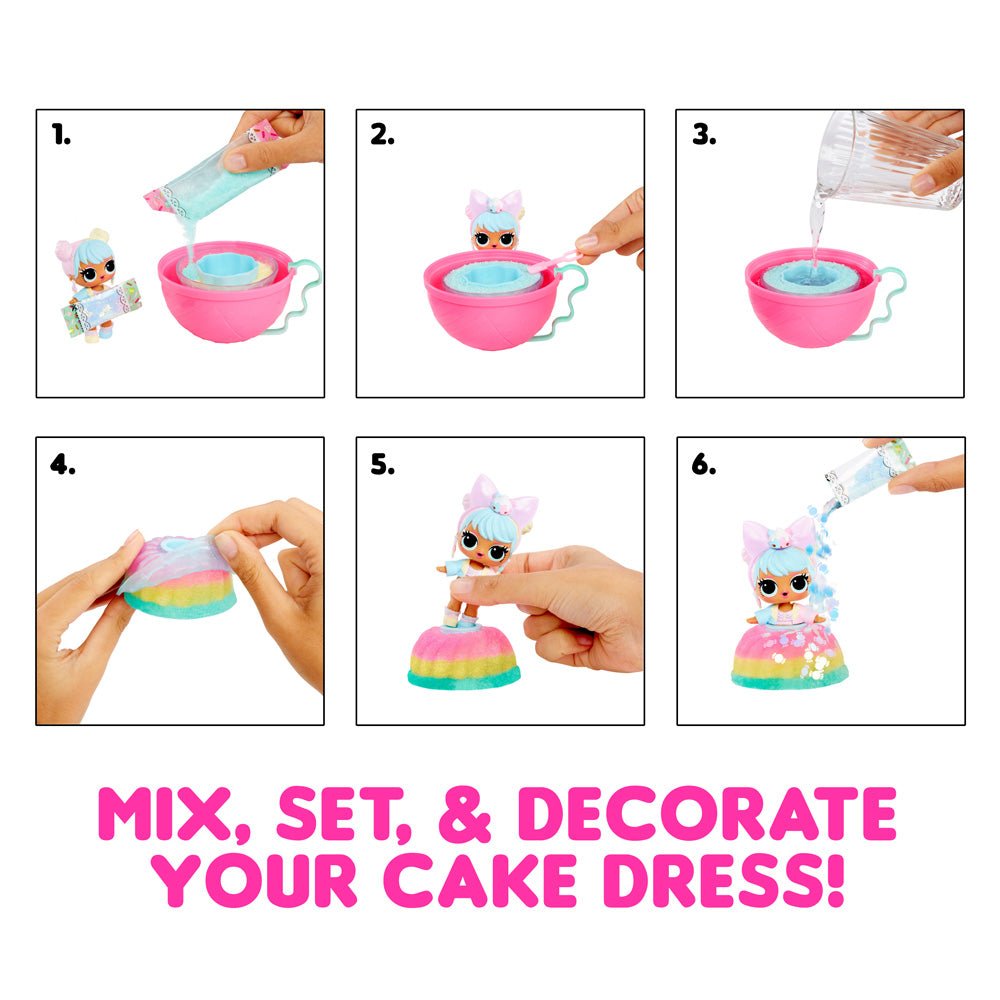 1.

2.

3.

4.

5.

6.

MIX, SET, & DECORATE YOUR CAKE DRESS!